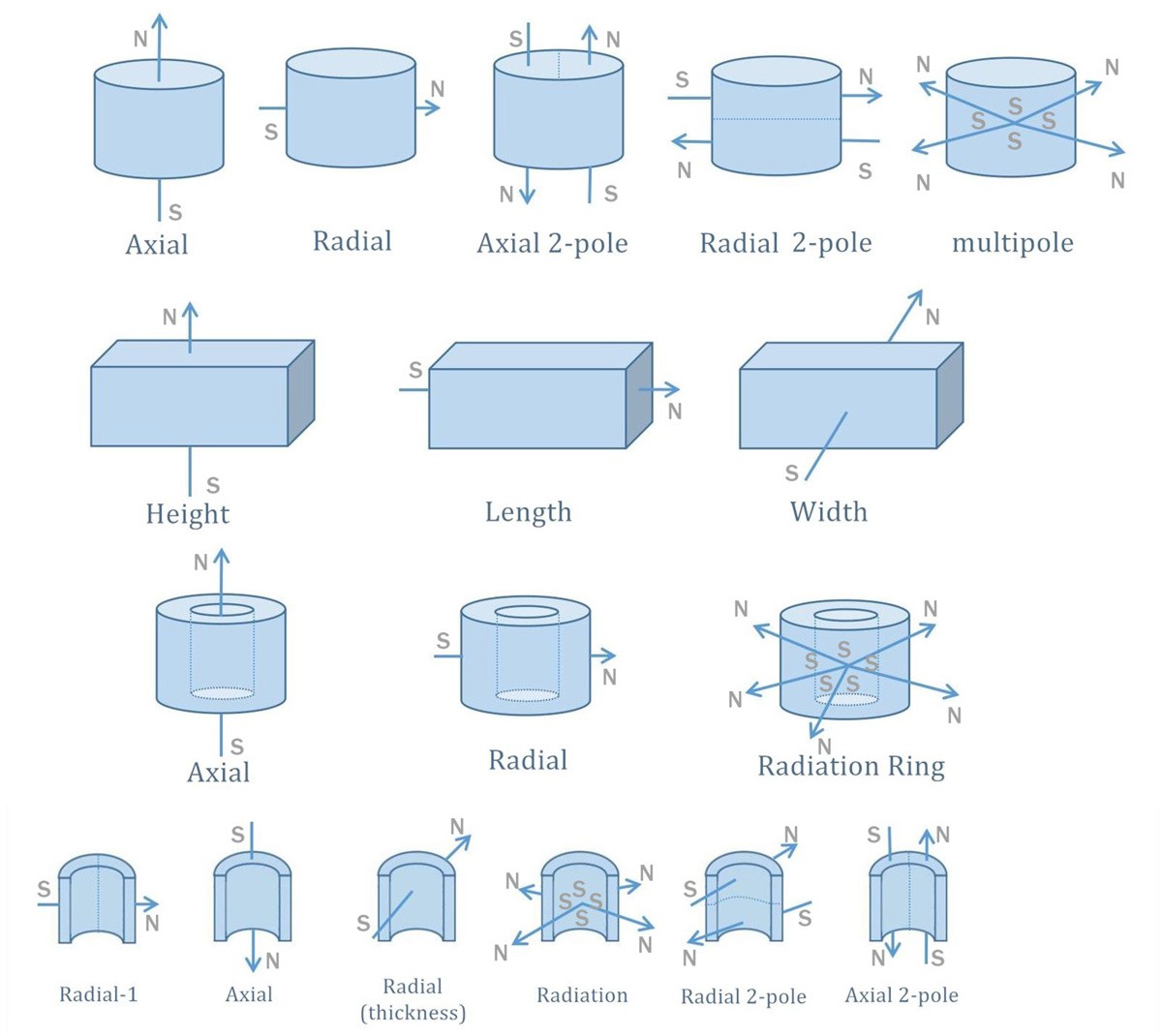 N
S
Axial

S
N
Radial

S
N
N
S
Axial 2-pole

S
N
N
S
Radial 2-pole

N
N
S
S
S
S
N
N
multipole

N
S
Height

S
N
Length

N
S
Width

N
S
Axial

S
N
Radial

N
N
S
S
S
S
S
N
N
N
Radiation Ring

S
N
Radial-1

S
N
Axial

N
S
Radial (thickness)

N
N
S
S
S
S
N
N
Radiation

N
S
S
N
Radial 2-pole

S
N
N
S
Axial 2-pole